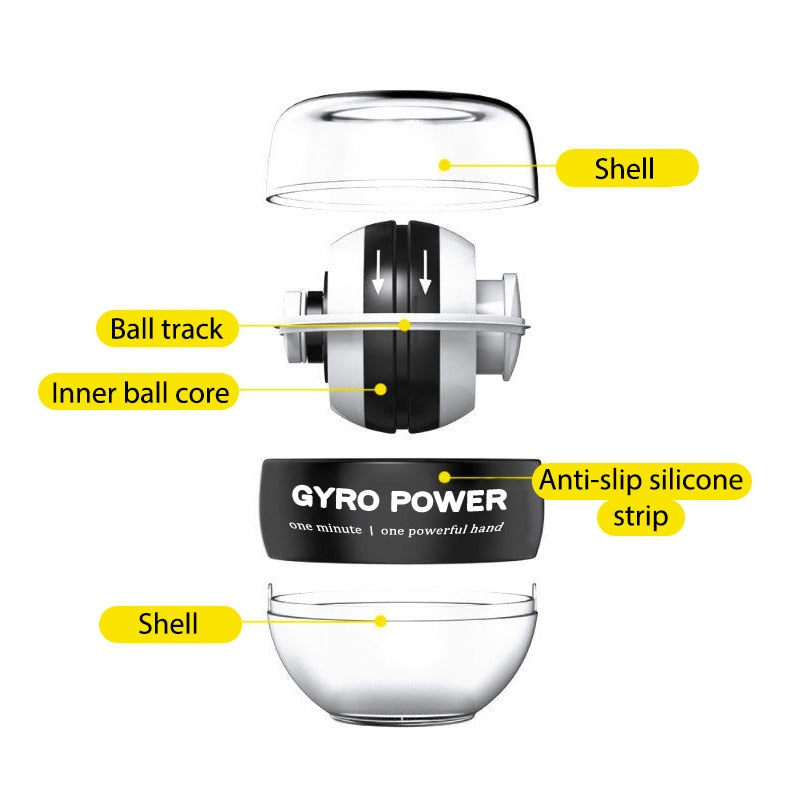 Shell

Ball track

Inner ball core

GYRO POWER
one minute | one powerful hand

Anti-slip silicone strip

Shell