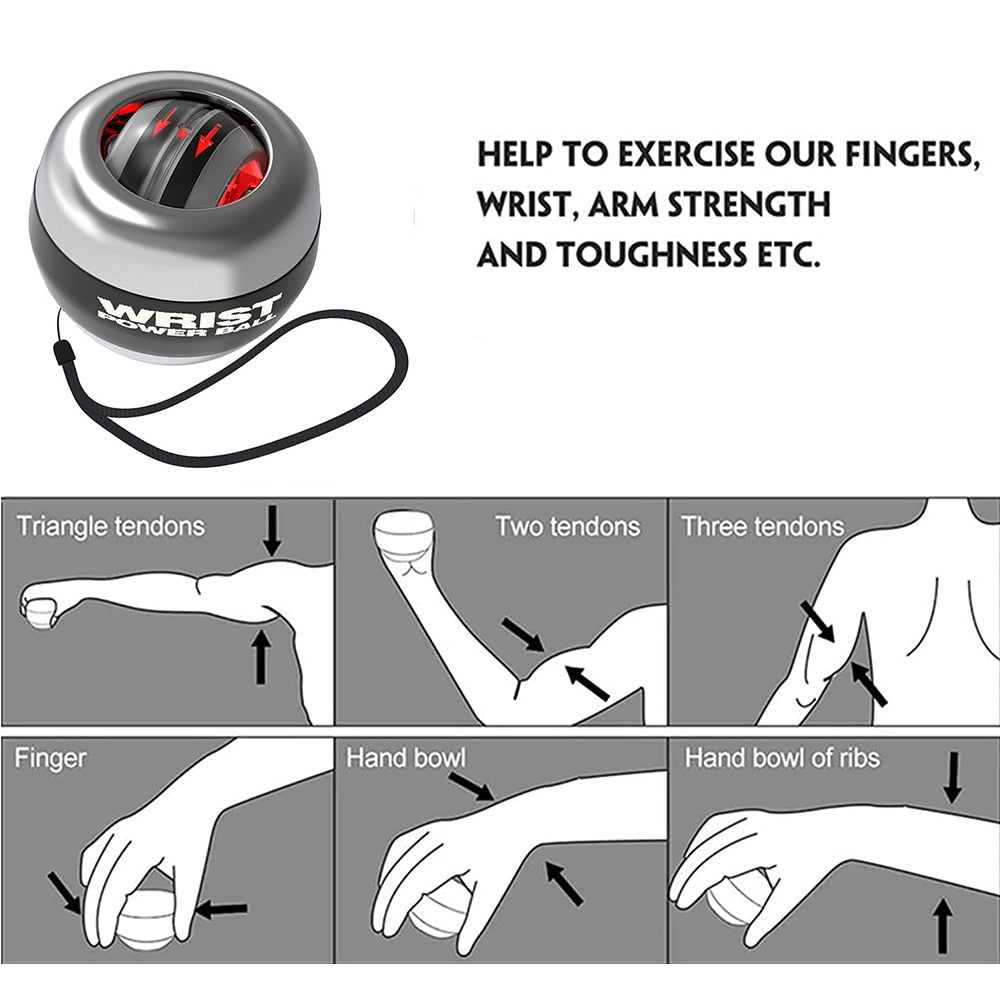 WRIST
POWER BALL

HELP TO EXERCISE OUR FINGERS, WRIST, ARM STRENGTH AND TOUGHNESS ETC.

Triangle tendons

Two tendons

Three tendons

Finger

Hand bowl

Hand bowl of ribs