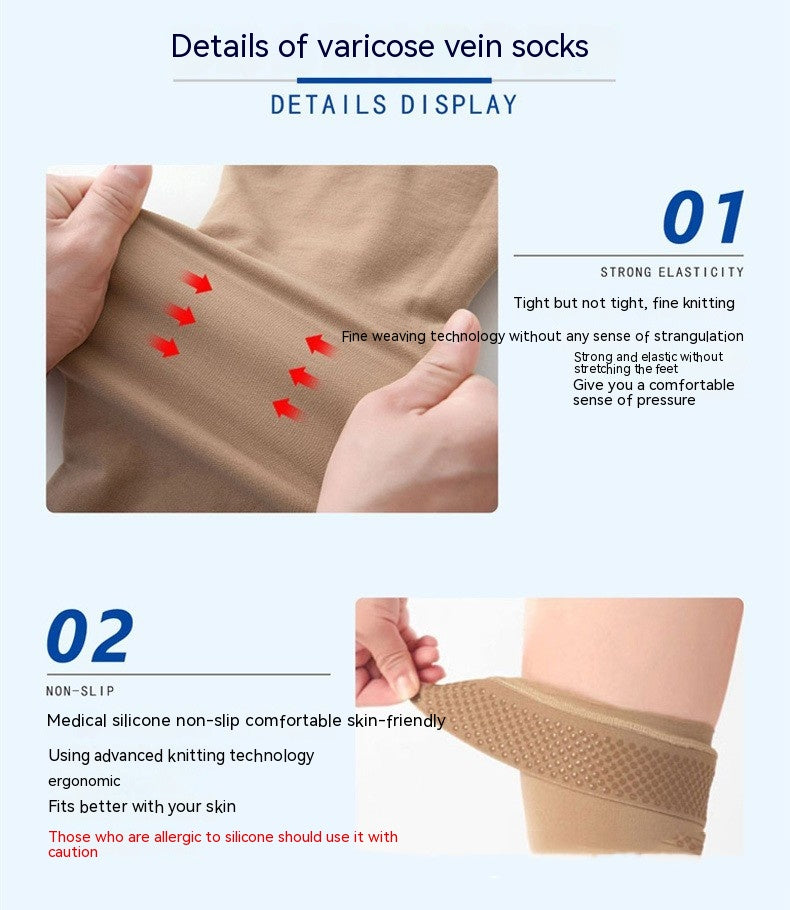 Details of varicose vein socks

DETAILS DISPLAY

01

STRONG ELASTICITY

Tight but not tight, fine knitting

Fine weaving technology without any sense of strangulation

Strong and elastic without stretching the feet

Give you a comfortable sense of pressure

02

NON-SLIP

Medical silicone non-slip comfortable skin-friendly

Using advanced knitting technology

ergonomic

Fits better with your skin

Those who are allergic to silicone should use it with caution